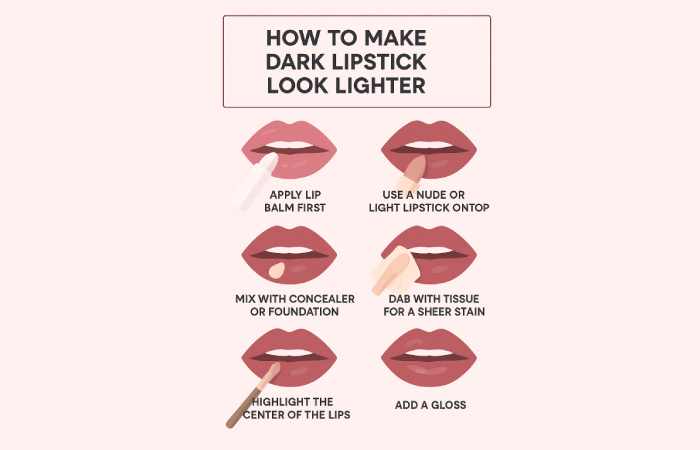 HOW TO MAKE DARK LIPSTICK LOOK LIGHTER

APPLY LIP BALM FIRST

USE A NUDE OR LIGHT LIPSTICK ONTOP

MIX WITH CONCEALER OR FOUNDATION

DAB WITH TISSUE FOR A SHEER STAIN

HIGHLIGHT THE CENTER OF THE LIPS

ADD A GLOSS